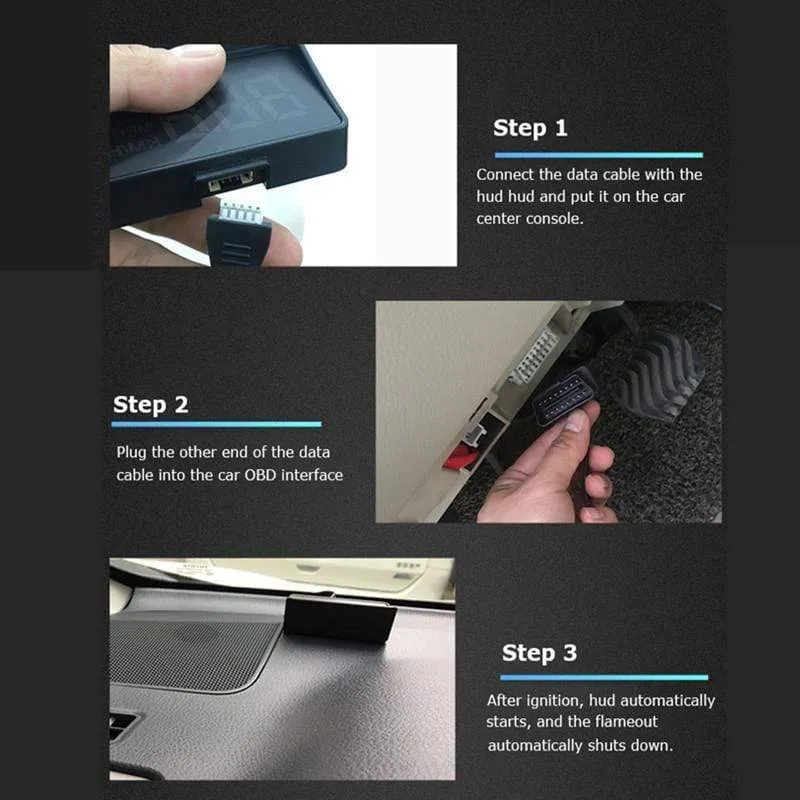 Step 1

Connect the data cable with the hud hud and put it on the car center console.

Step 2

Plug the other end of the data cable into the car OBD interface

Step 3

After ignition, hud automatically starts, and the flameout automatically shuts down.